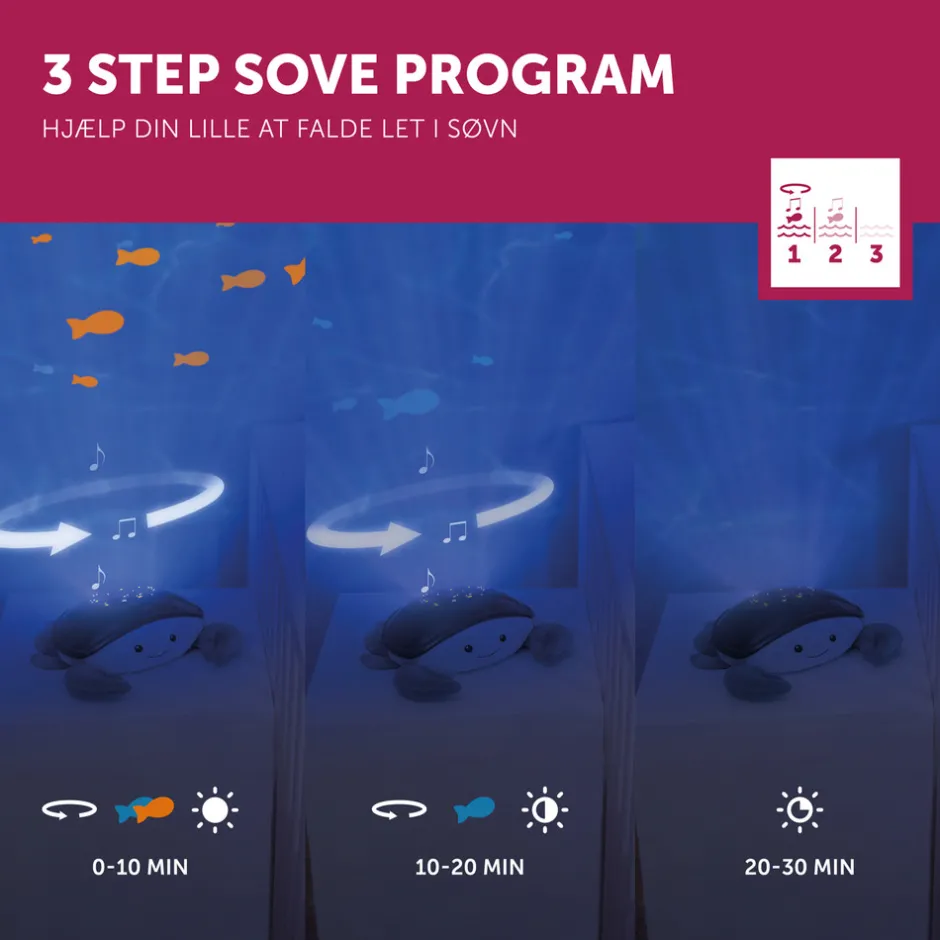 3 STEP SOVE PROGRAM

HJÆLP DIN LILLE AT FALDE LET I SØVN

1 2 3

0-10 MIN

10-20 MIN

20-30 MIN