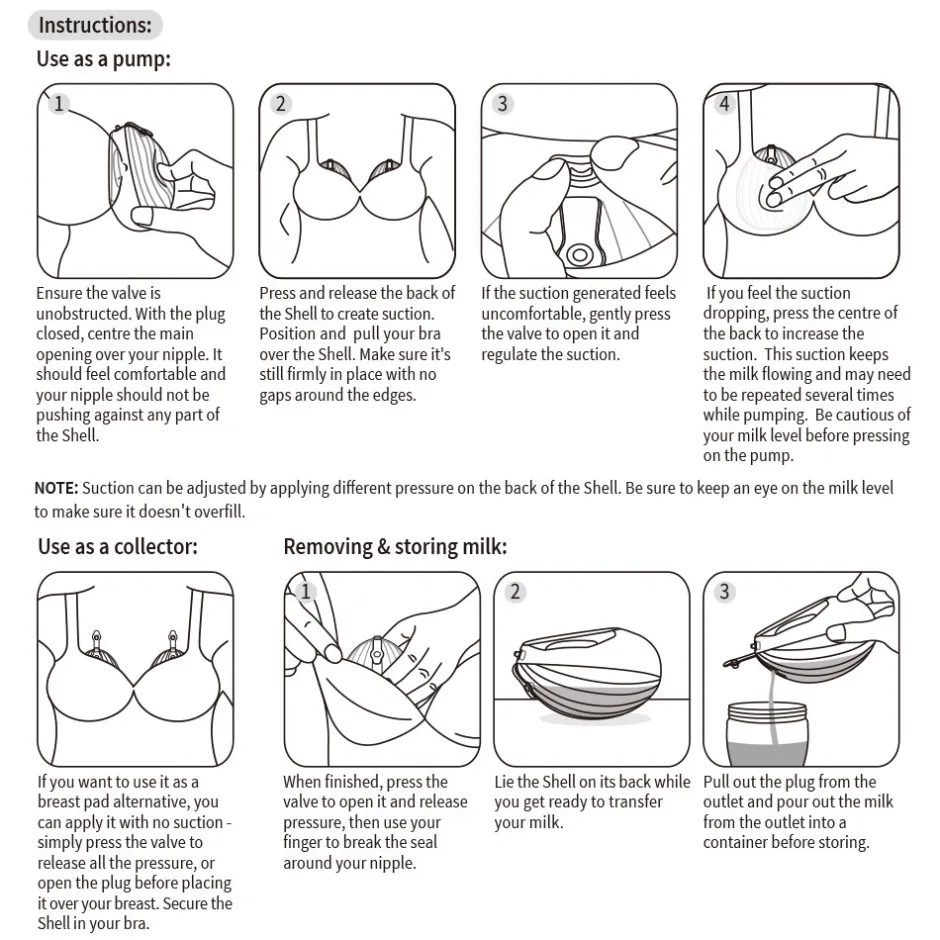 Instructions:

Use as a pump:

1

Ensure the valve is unobstructed. With the plug closed, centre the main opening over your nipple. It should feel comfortable and your nipple should not be pushing against any part of the Shell.

2

Press and release the back of the Shell to create suction. Position and pull your bra over the Shell. Make sure it's still firmly in place with no gaps around the edges.

3

If the suction generated feels uncomfortable, gently press the valve to open it and regulate the suction.

4

If you feel the suction dropping, press the centre of the back to increase the suction. This suction keeps the milk flowing and may need to be repeated several times while pumping. Be cautious of your milk level before pressing on the pump.

NOTE: Suction can be adjusted by applying different pressure on the back of the Shell. Be sure to keep an eye on the milk level to make sure it doesn't overfill.

Use as a collector:

If you want to use it as a breast pad alternative, you can apply it with no suction - simply press the valve to release all the pressure, or open the plug before placing it over your breast. Secure the Shell in your bra.

Removing & storing milk:

1

When finished, press the valve to open it and release pressure, then use your finger to break the seal around your nipple.

2

Lie the Shell on its back while you get ready to transfer your milk.

3

Pull out the plug from the outlet and pour out the milk from the outlet into a container before storing.